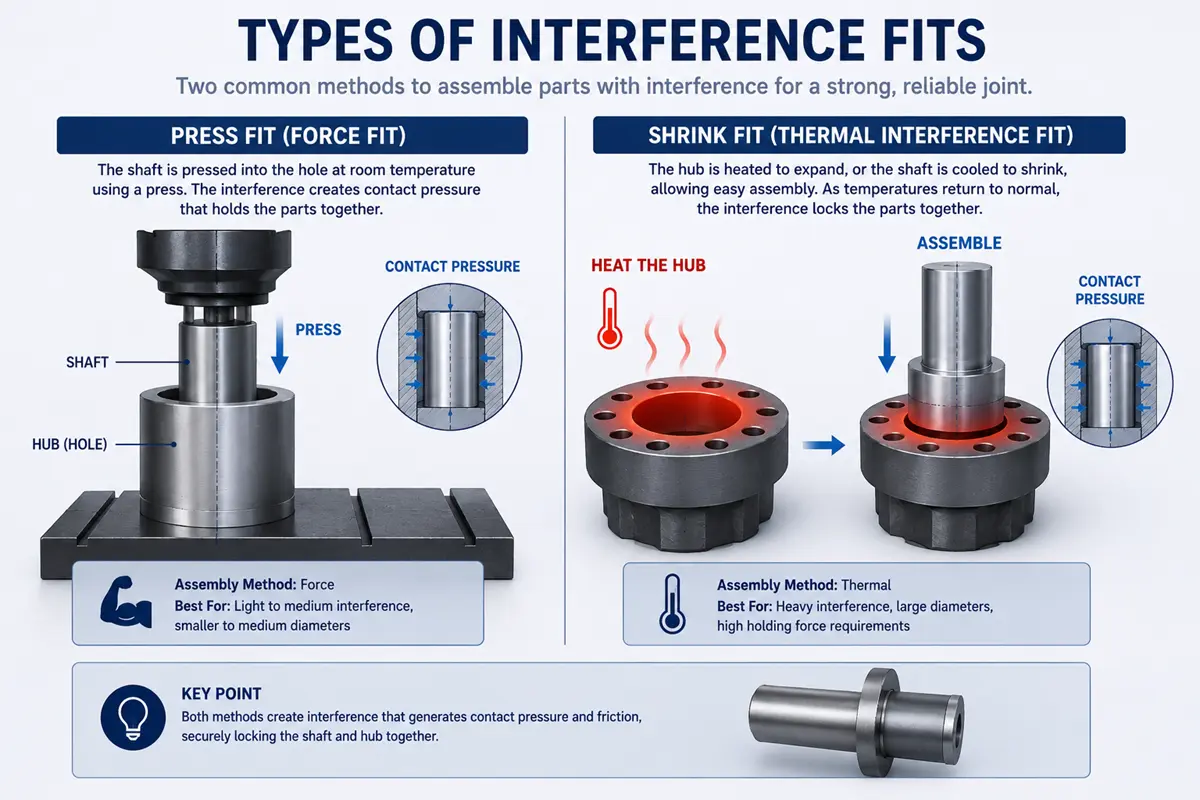 TYPES OF INTERFERENCE FITS

Two common methods to assemble parts with interference for a strong, reliable joint.

PRESS FIT (FORCE FIT)

The shaft is pressed into the hole at room temperature using a press. The interference creates contact pressure that holds the parts together.

CONTACT PRESSURE

PRESS

SHAFT

HUB (HOLE)

Assembly Method: Force
Best For: Light to medium interference, smaller to medium diameters

SHRINK FIT (THERMAL INTERFERENCE FIT)

The hub is heated to expand, or the shaft is cooled to shrink, allowing easy assembly. As temperatures return to normal, the interference locks the parts together.

HEAT THE HUB

ASSEMBLE

CONTACT PRESSURE

Assembly Method: Thermal
Best For: Heavy interference, large diameters, high holding force requirements

KEY POINT
Both methods create interference that generates contact pressure and friction, securely locking the shaft and hub together.