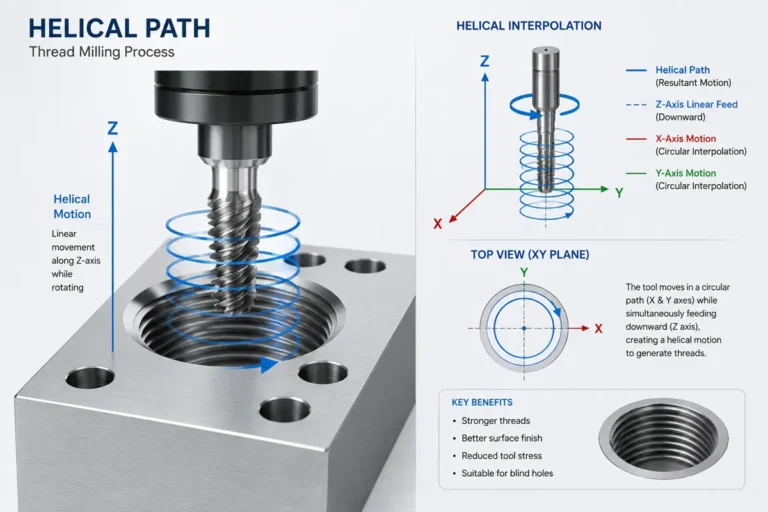 HELICAL PATH
Thread Milling Process

Z

Helical Motion

Linear movement along Z-axis while rotating

HELICAL INTERPOLATION

Z

Y

X

Helical Path
(Resultant Motion)

Z-Axis Linear Feed
(Downward)

X-Axis Motion
(Circular Interpolation)

Y-Axis Motion
(Circular Interpolation)

TOP VIEW (XY PLANE)

Y

X

The tool moves in a circular path (X & Y axes) while simultaneously feeding downward (Z axis), creating a helical motion to generate threads.

KEY BENEFITS
• Stronger threads
• Better surface finish
• Reduced tool stress
• Suitable for blind holes