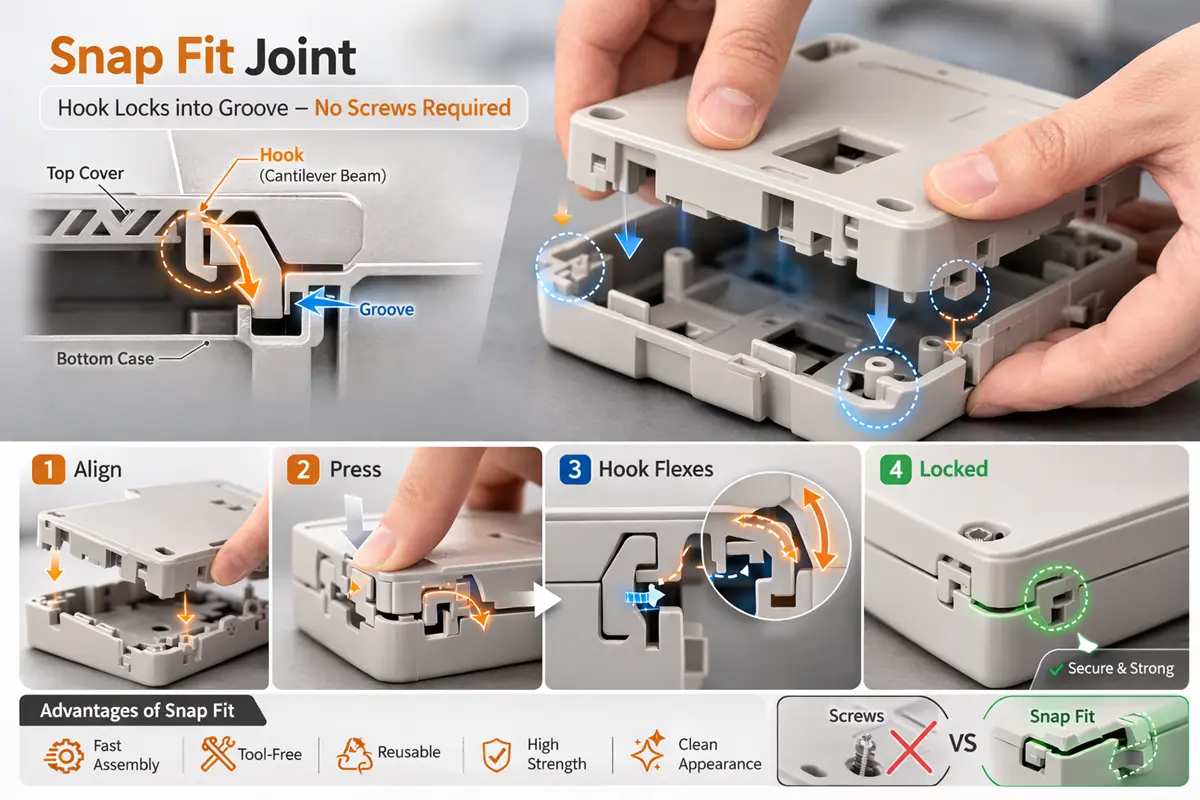 Snap Fit Joint

Hook Locks into Groove – No Screws Required

Top Cover

Hook
(Cantilever Beam)

Groove

Bottom Case

1 Align

2 Press

3 Hook Flexes

4 Locked

Secure & Strong

Advantages of Snap Fit

Fast Assembly

Tool-Free

Reusable

High Strength

Clean Appearance

Screws

VS

Snap Fit