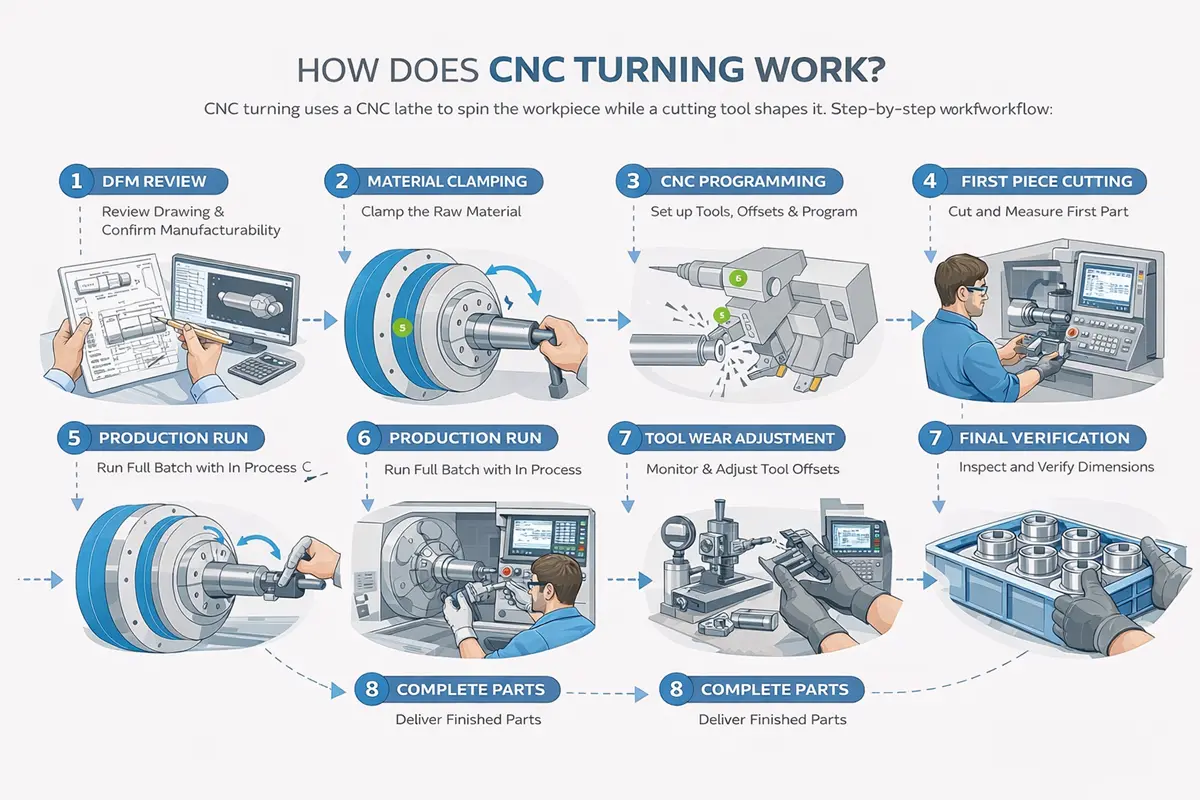 HOW DOES CNC TURNING WORK?

CNC turning uses a CNC lathe to spin the workpiece while a cutting tool shapes it. Step-by-step workfworkflow:

1 DFM REVIEW
Review Drawing & Confirm Manufacturability

2 MATERIAL CLAMPING
Clamp the Raw Material

5

3 CNC PROGRAMMING
Set up Tools, Offsets & Program

6

5

4 FIRST PIECE CUTTING
Cut and Measure First Part

5 PRODUCTION RUN
Run Full Batch with In Process C

6 PRODUCTION RUN
Run Full Batch with In Process

7 TOOL WEAR ADJUSTMENT
Monitor & Adjust Tool Offsets

7 FINAL VERIFICATION
Inspect and Verify Dimensions

8 COMPLETE PARTS
Deliver Finished Parts

8 COMPLETE PARTS
Deliver Finished Parts