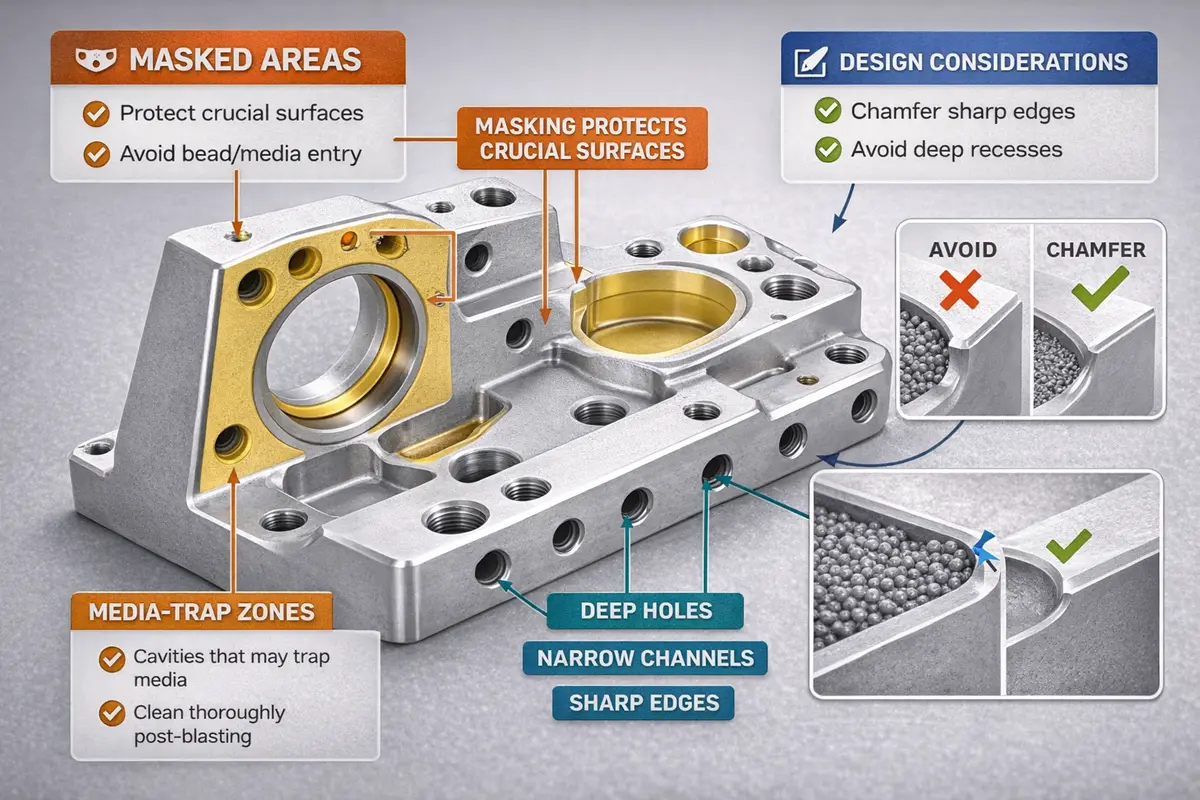 MASKED AREAS

Protect crucial surfaces

Avoid bead/media entry

MASKING PROTECTS CRUCIAL SURFACES

DESIGN CONSIDERATIONS

Chamfer sharp edges

Avoid deep recesses

AVOID

CHAMFER

MEDIA-TRAP ZONES

Cavities that may trap media

Clean thoroughly post-blasting

DEEP HOLES

NARROW CHANNELS

SHARP EDGES